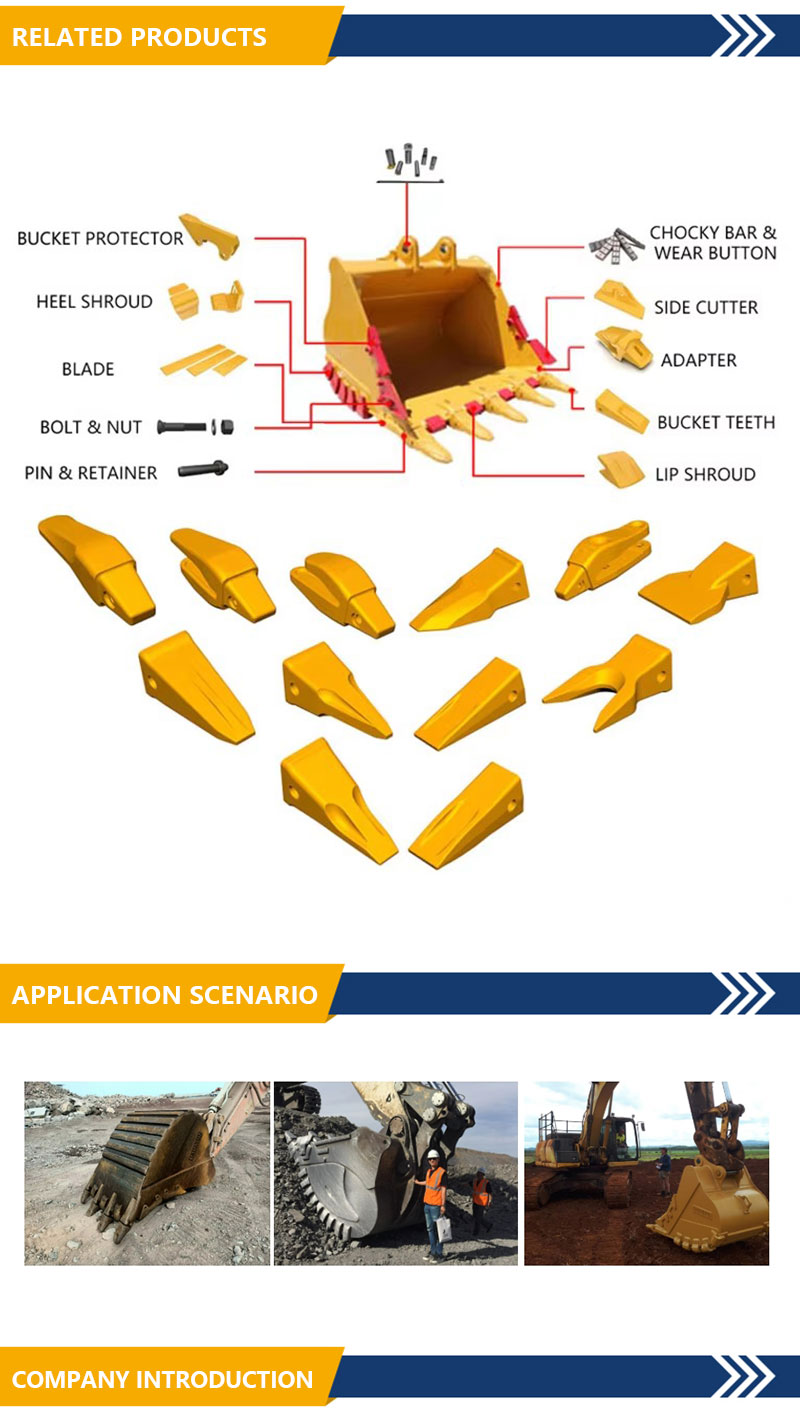 RELATED PRODUCTS

BUCKET PROTECTOR

HEEL SHROUD

BLADE

BOLT & NUT

PIN & RETAINER

CHOCKY BAR & WEAR BUTTON

SIDE CUTTER

ADAPTER

BUCKET TEETH

LIP SHROUD

APPLICATION SCENARIO

COMPANY INTRODUCTION